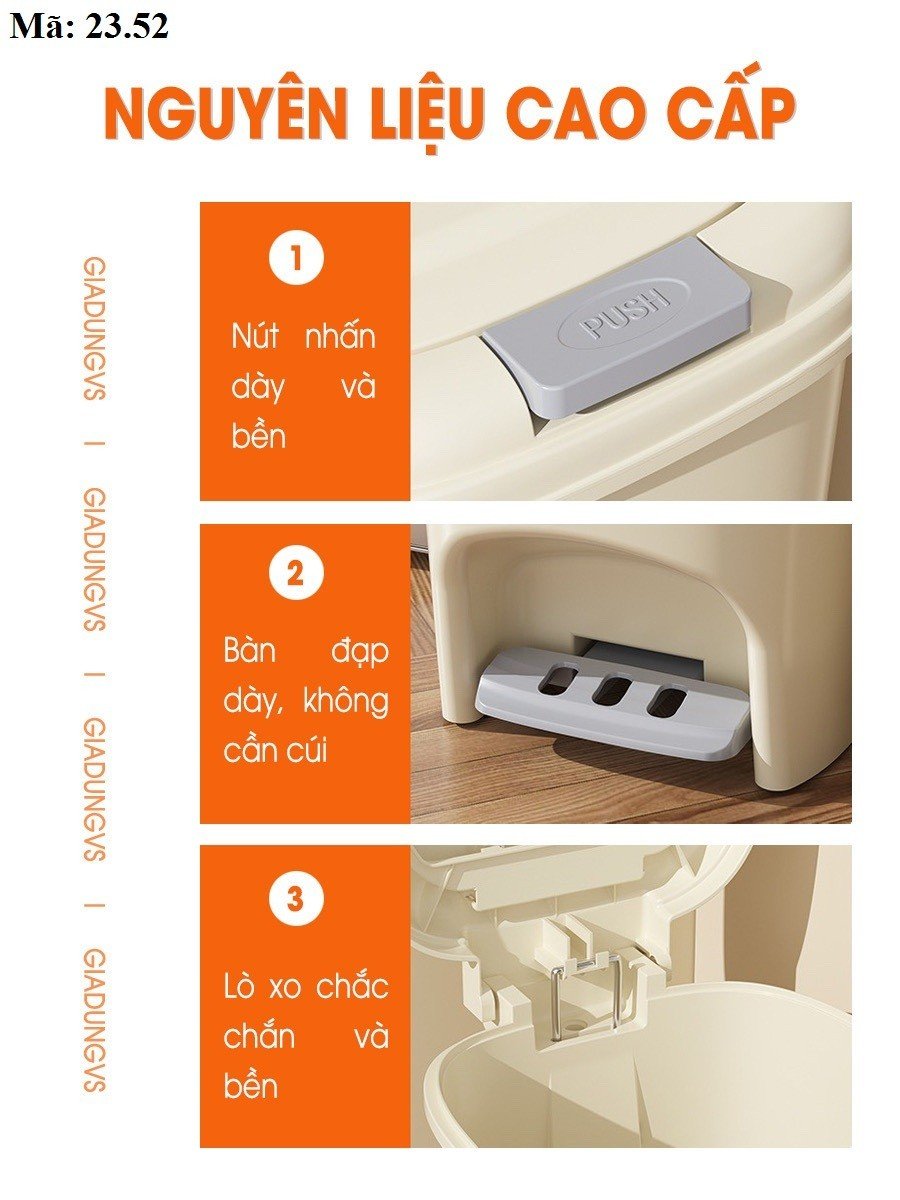 Mã: 23.52

NGUYÊN LIỆU CAO CẤP

GIADUNGVS | GIADUNGVS | GIADUNGVS | GIADUNGVS

1

Nút nhấn dày và bền

PUSH

2

Bàn đạp dày, không cần cúi

3

Lò xo chắc chắn và bền