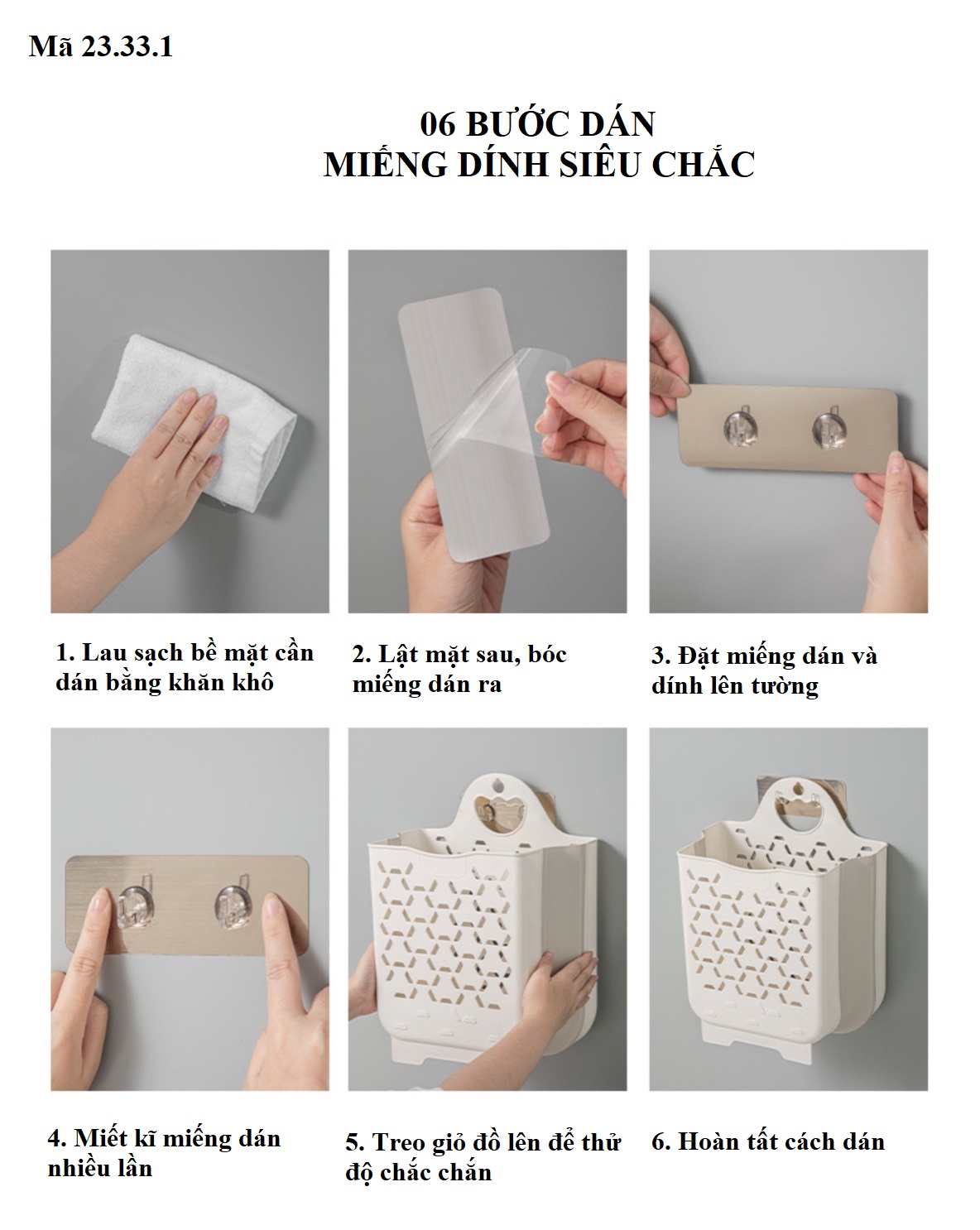 Mã 23.33.1

06 BƯỚC DÁN
MIẾNG DÍNH SIÊU CHẮC

1. Lau sạch bề mặt cần dán bằng khăn khô

2. Lật mặt sau, bóc miếng dán ra

3. Đặt miếng dán và dính lên tường

4. Miết kĩ miếng dán nhiều lần

5. Treo giỏ đồ lên để thử độ chắc chắn

6. Hoàn tất cách dán