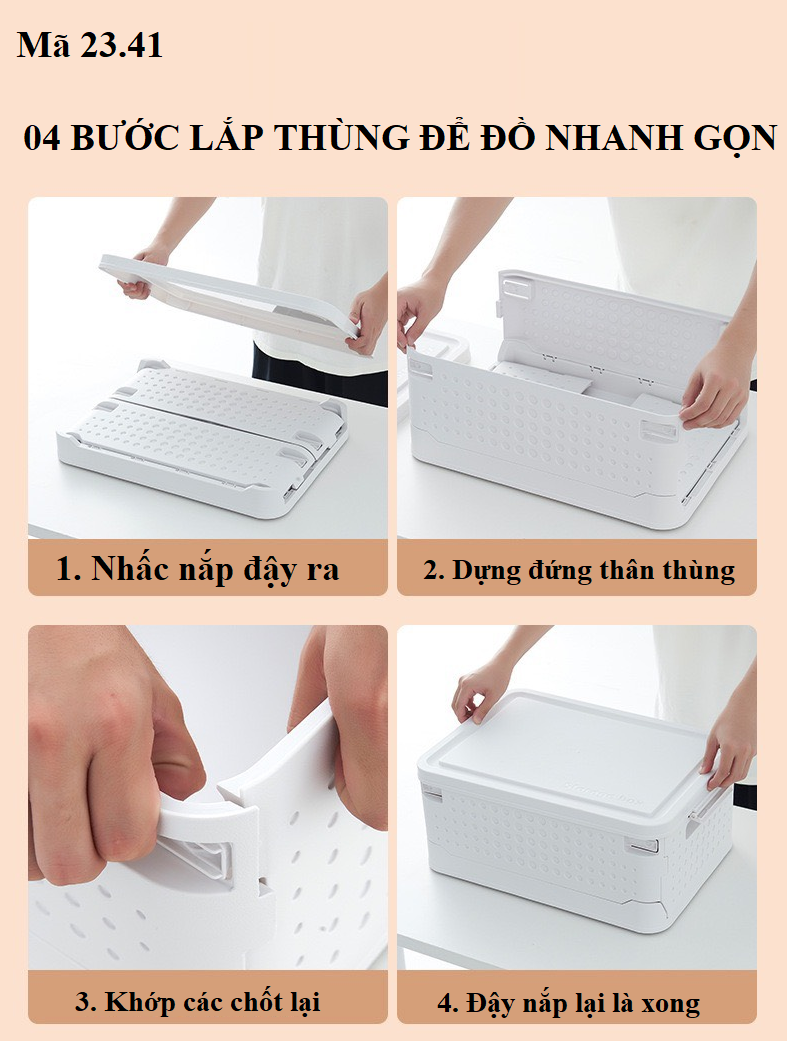 Mã 23.41

04 BƯỚC LẮP THÙNG ĐỂ ĐỒ NHANH GỌN

1. Nhấc nắp đậy ra

2. Dựng đứng thân thùng

3. Khớp các chốt lại

4. Đậy nắp lại là xong