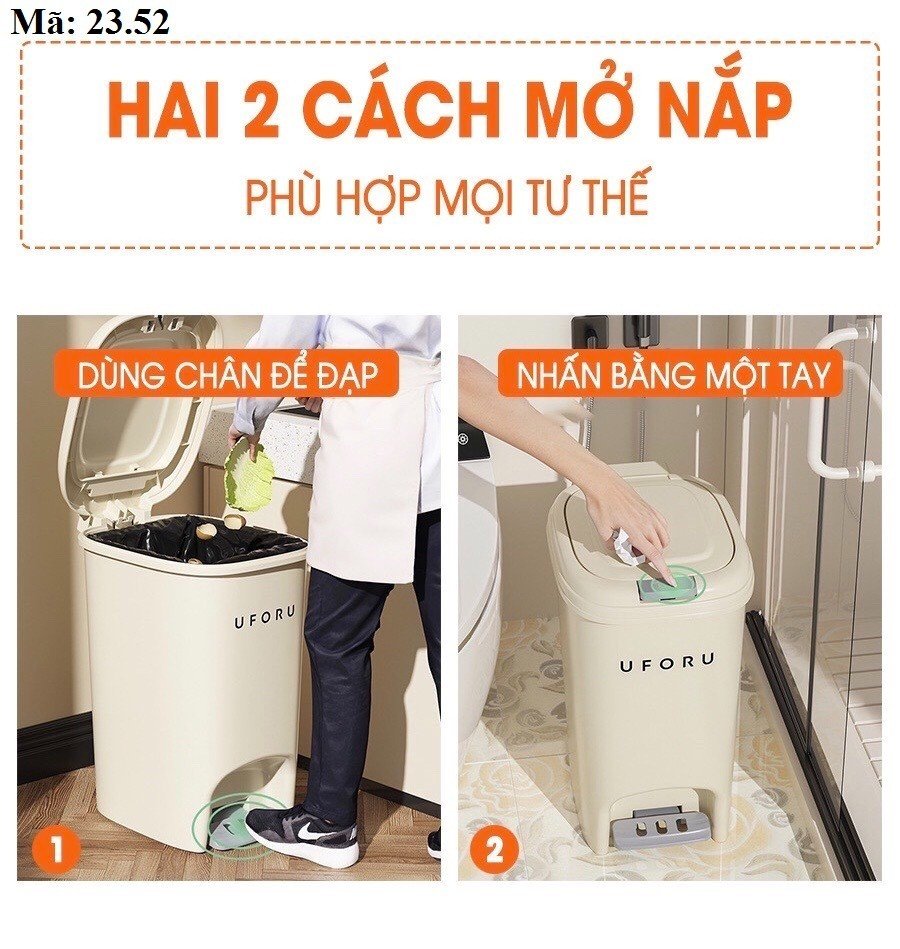 Mã: 23.52

HAI 2 CÁCH MỞ NẮP

PHÙ HỢP MỌI TƯ THẾ

DÙNG CHÂN ĐỂ ĐẠP

UFORU

1

NHẤN BẰNG MỘT TAY

UFORU

2